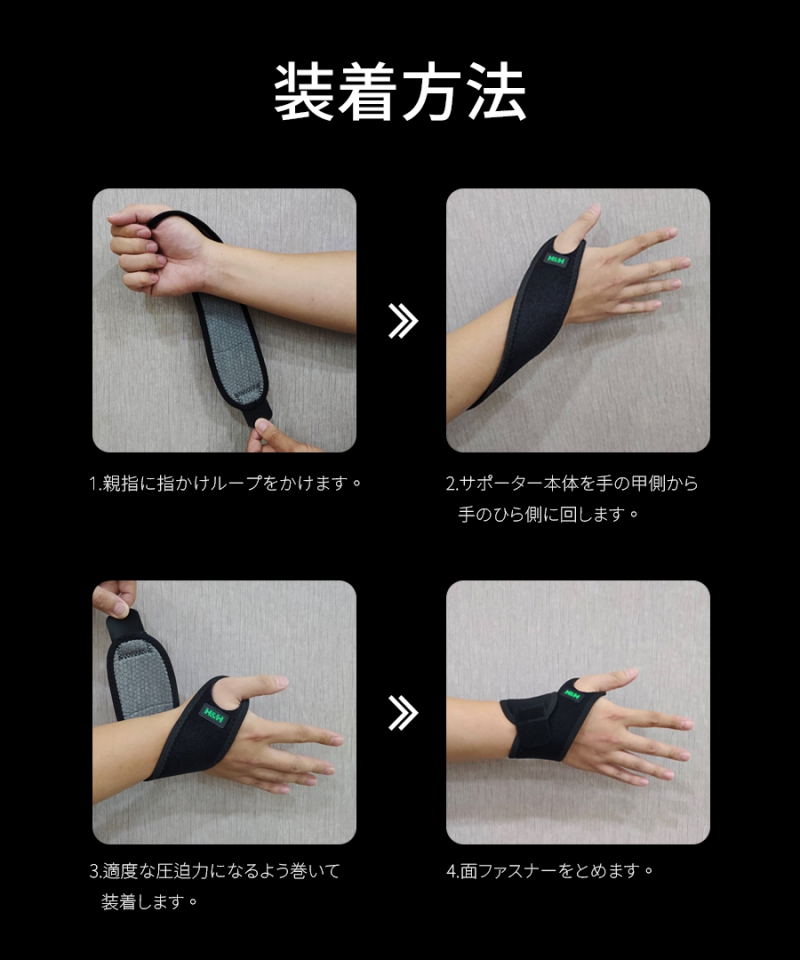 装着方法

1.親指に指かけループをかけます。

2.サポーター本体を手の甲側から手のひら側に回します。

3.適度な圧迫力になるよう巻いて装着します。

4.面ファスナーをとめます。